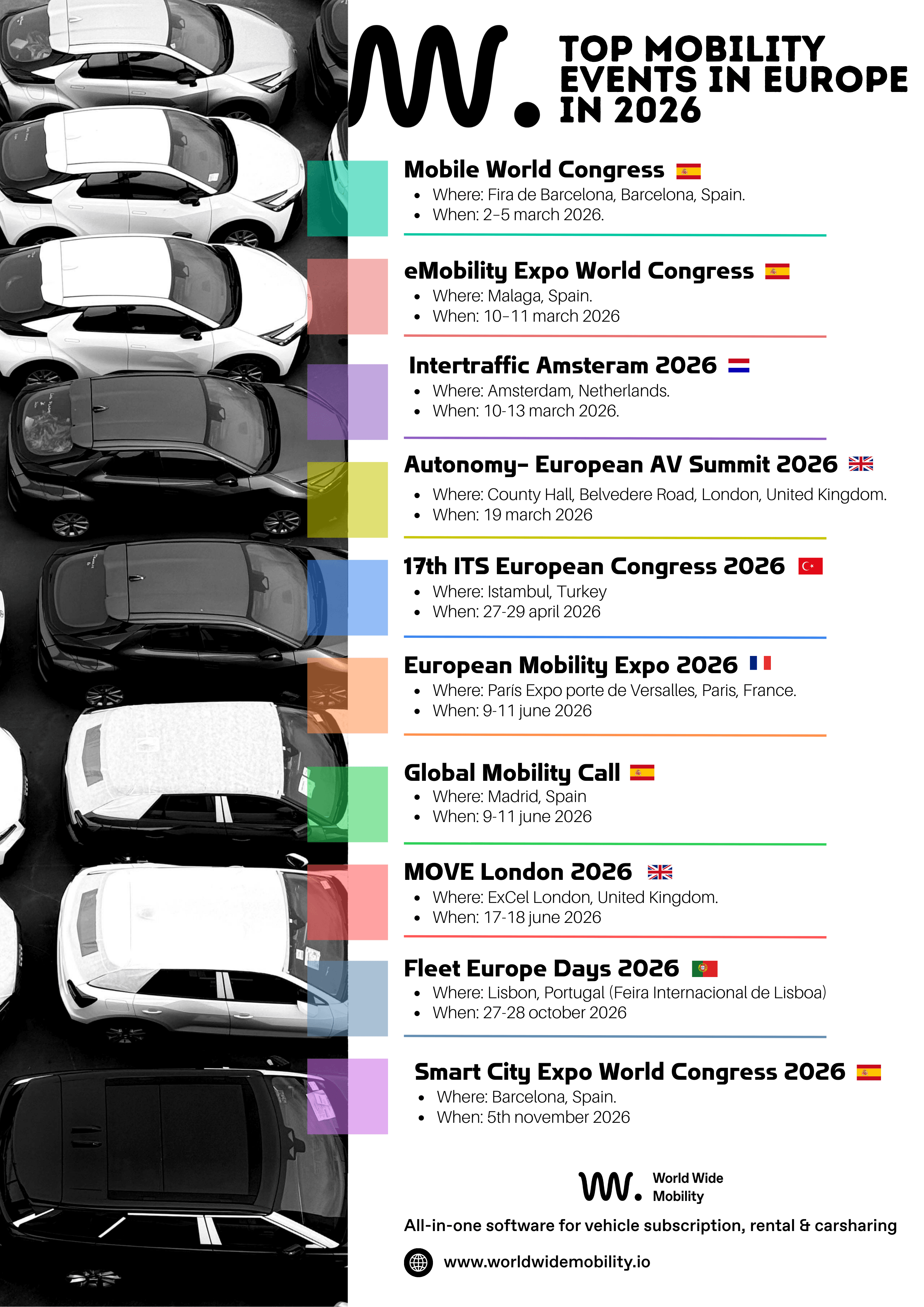 TOP MOBILITY EVENTS IN EUROPE IN 2026

Mobile World Congress
- Where: Fira de Barcelona, Barcelona, Spain.
- When: 2-5 march 2026.

eMobility Expo World Congress
- Where: Malaga, Spain.
- When: 10-11 march 2026

Intertraffic Amsteram 2026
- Where: Amsterdam, Netherlands.
- When: 10-13 march 2026.

Autonomy- European AV Summit 2026
- Where: County Hall, Belvedere Road, London, United Kingdom.
- When: 19 march 2026

17th ITS European Congress 2026
- Where: Istambul, Turkey
- When: 27-29 april 2026

European Mobility Expo 2026
- Where: París Expo porte de Versalles, Paris, France.
- When: 9-11 june 2026

Global Mobility Call
- Where: Madrid, Spain
- When: 9-11 june 2026

MOVE London 2026
- Where: ExCel London, United Kingdom.
- When: 17-18 june 2026

Fleet Europe Days 2026
- Where: Lisbon, Portugal (Feira Internacional de Lisboa)
- When: 27-28 october 2026

Smart City Expo World Congress 2026
- Where: Barcelona, Spain.
- When: 5th november 2026

World Wide Mobility

All-in-one software for vehicle subscription, rental & carsharing

www.worldwidemobility.io